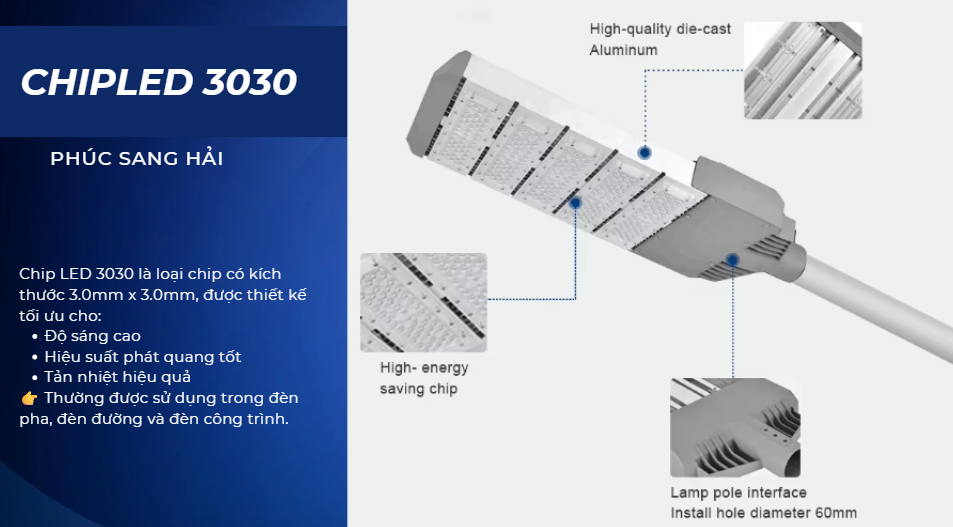 CHIPLED 3030

PHÚC SANG HẢI

Chip LED 3030 là loại chip có kích thước 3.0mm x 3.0mm, được thiết kế tối ưu cho:
• Độ sáng cao
• Hiệu suất phát quang tốt
• Tản nhiệt hiệu quả
👉 Thường được sử dụng trong đèn pha, đèn đường và đèn công trình.

High-quality die-cast Aluminum

High- energy saving chip

Lamp pole interface
Install hole diameter 60mm